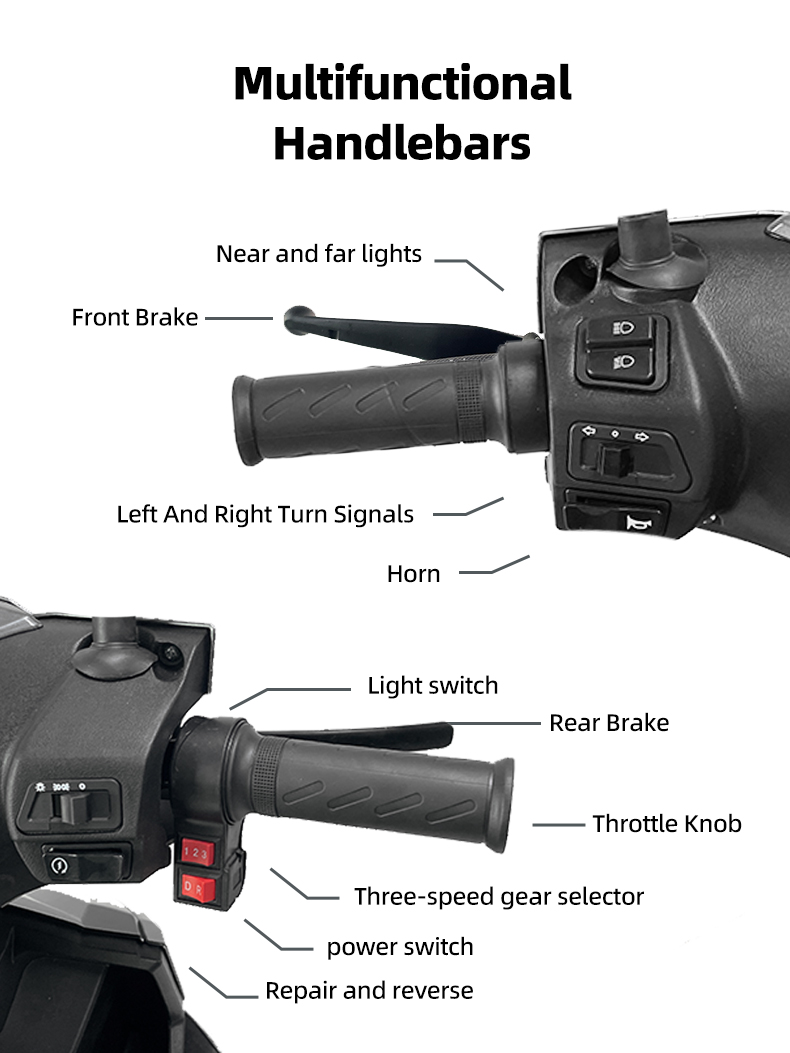 Multifunctional Handlebars

Near and far lights

Front Brake

Left And Right Turn Signals

Horn

Light switch

Rear Brake

Throttle Knob

1 2 3

D R

Three-speed gear selector

power switch

Repair and reverse